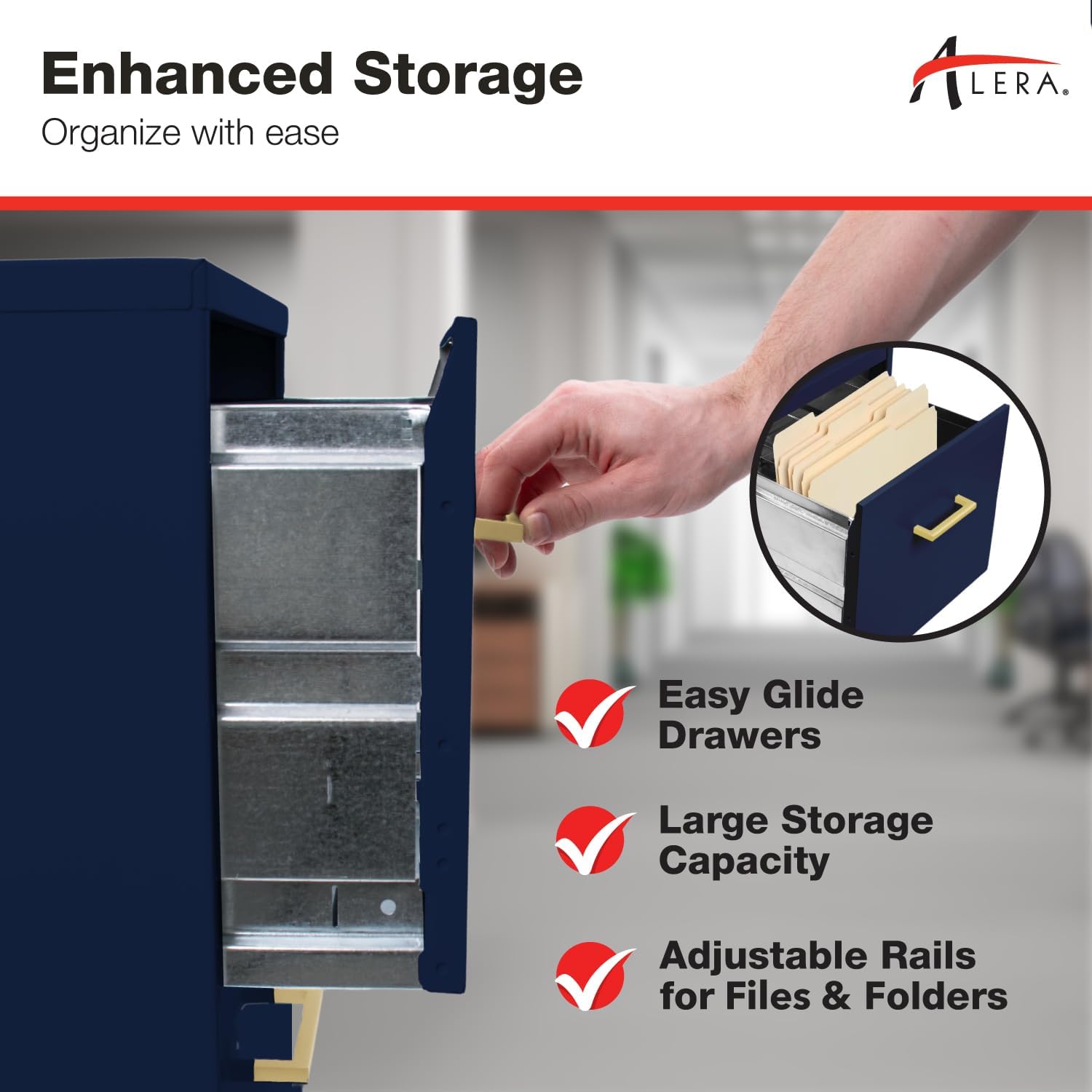 Enhanced Storage
Organize with ease

ALERA®

Easy Glide Drawers

Large Storage Capacity

Adjustable Rails for Files & Folders